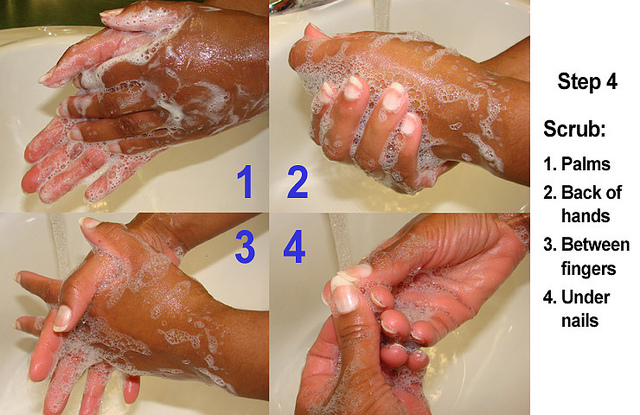 1

2

3

4

Step 4

Scrub:

1. Palms
2. Back of hands
3. Between fingers
4. Under nails